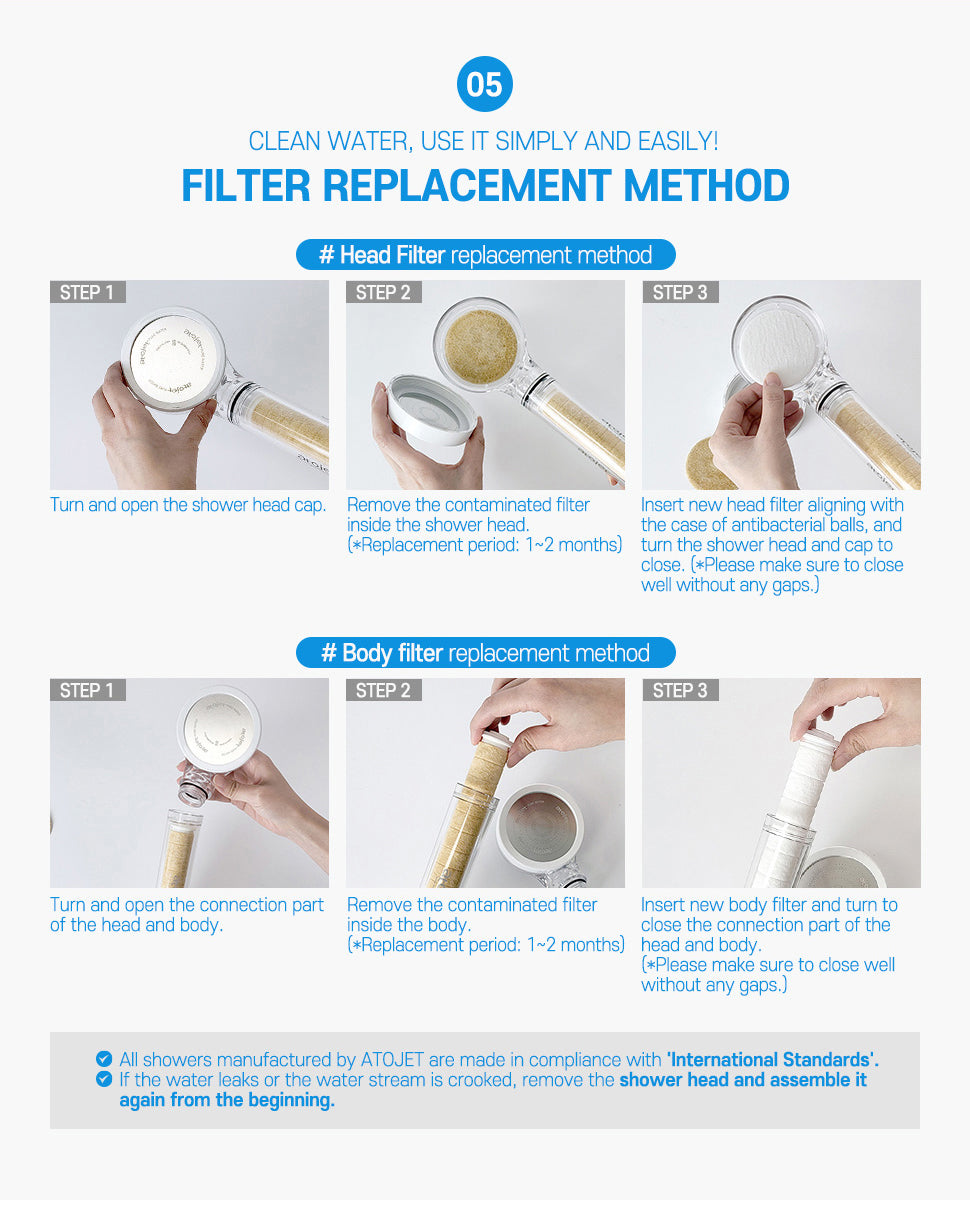 05

CLEAN WATER, USE IT SIMPLY AND EASILY!

FILTER REPLACEMENT METHOD

# Head Filter replacement method

STEP 1

Turn and open the shower head cap.

STEP 2

Remove the contaminated filter inside the shower head. (*Replacement period: 1~2 months)

STEP 3

Insert new head filter aligning with the case of antibacterial balls, and turn the shower head and cap to close. (*Please make sure to close well without any gaps.)

# Body filter replacement method

STEP 1

Turn and open the connection part of the head and body.

STEP 2

Remove the contaminated filter inside the body. (*Replacement period: 1~2 months)

STEP 3

Insert new body filter and turn to close the connection part of the head and body. (*Please make sure to close well without any gaps.)

All showers manufactured by ATOJET are made in compliance with 'International Standards'.
If the water leaks or the water stream is crooked, remove the shower head and assemble it again from the beginning.